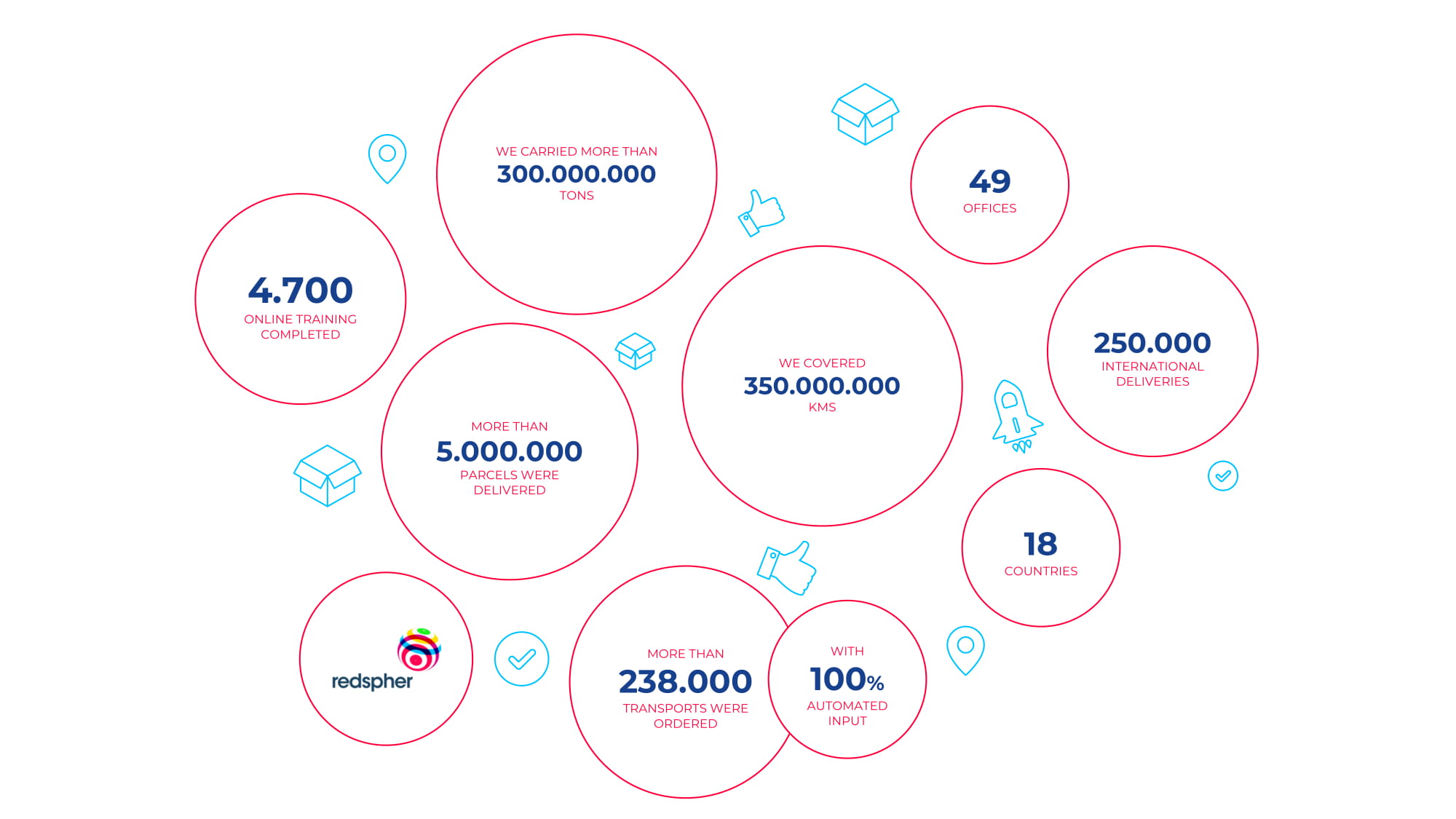 WE CARRIED MORE THAN
300.000.000
TONS

49
OFFICES

4.700
ONLINE TRAINING COMPLETED

WE COVERED
350.000.000
KMS

250.000
INTERNATIONAL DELIVERIES

MORE THAN
5.000.000
PARCELS WERE DELIVERED

18
COUNTRIES

redspher

MORE THAN
238.000
TRANSPORTS WERE ORDERED

WITH
100%
AUTOMATED INPUT